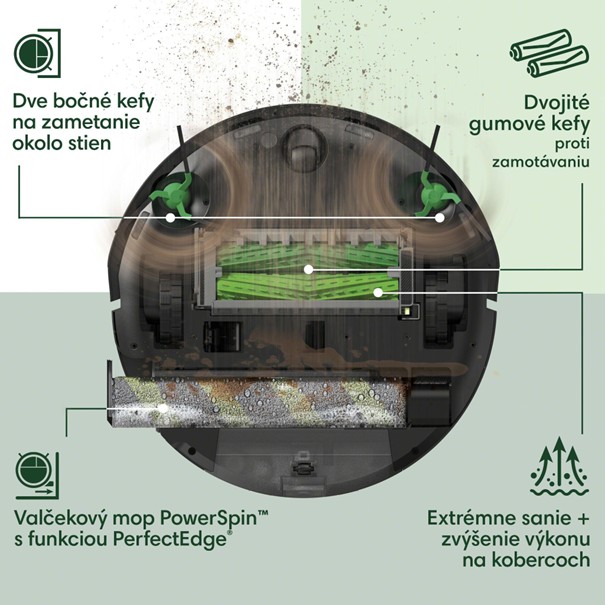 Dve bočné kefy na zametanie okolo stien

Dvojité gumové kefy proti zamotávaniu

Valčekový mop PowerSpin™ s funkciou PerfectEdge®

Extrémne sanie + zvýšenie výkonu na kobercoch